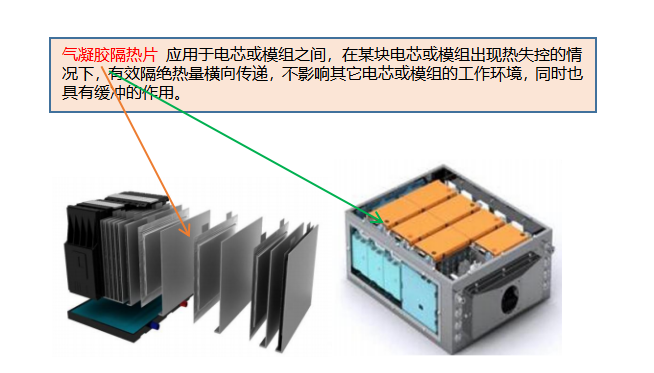 气凝胶隔热片 应用于电芯或模组之间，在某块电芯或模组出现热失控的情况下，有效隔绝热量横向传递，不影响其它电芯或模组的工作环境，同时也具有缓冲的作用。